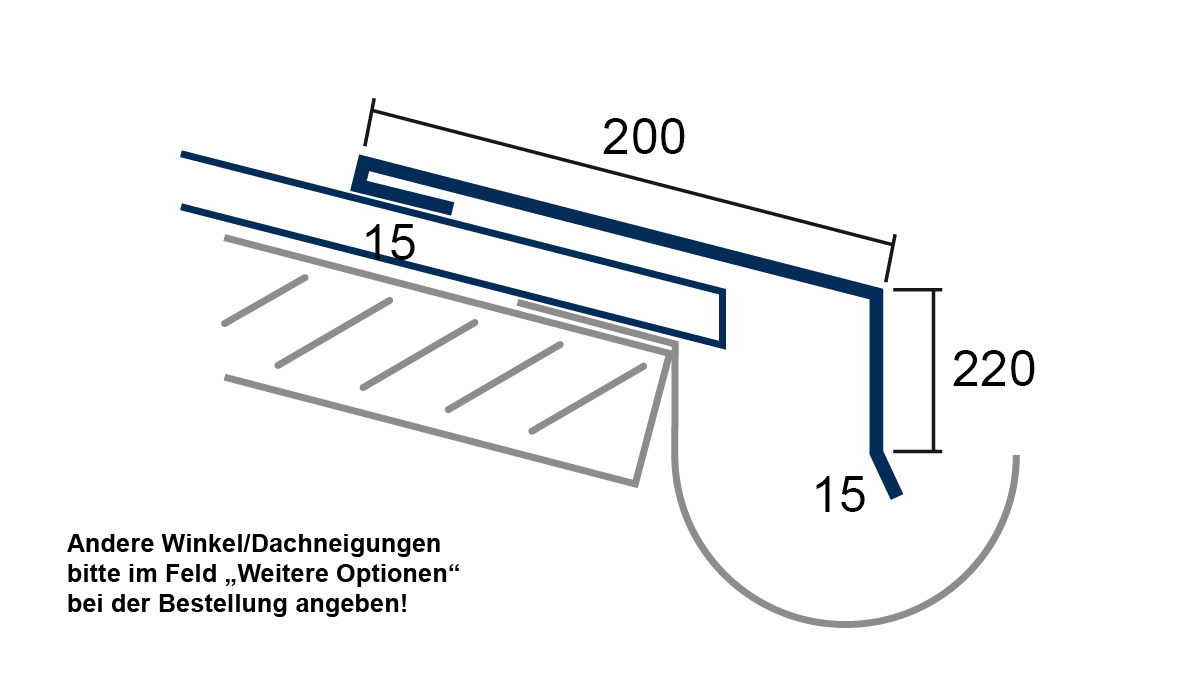 200
15
220
15

Andere Winkel/Dachneigungen bitte im Feld „Weitere Optionen“ bei der Bestellung angeben!