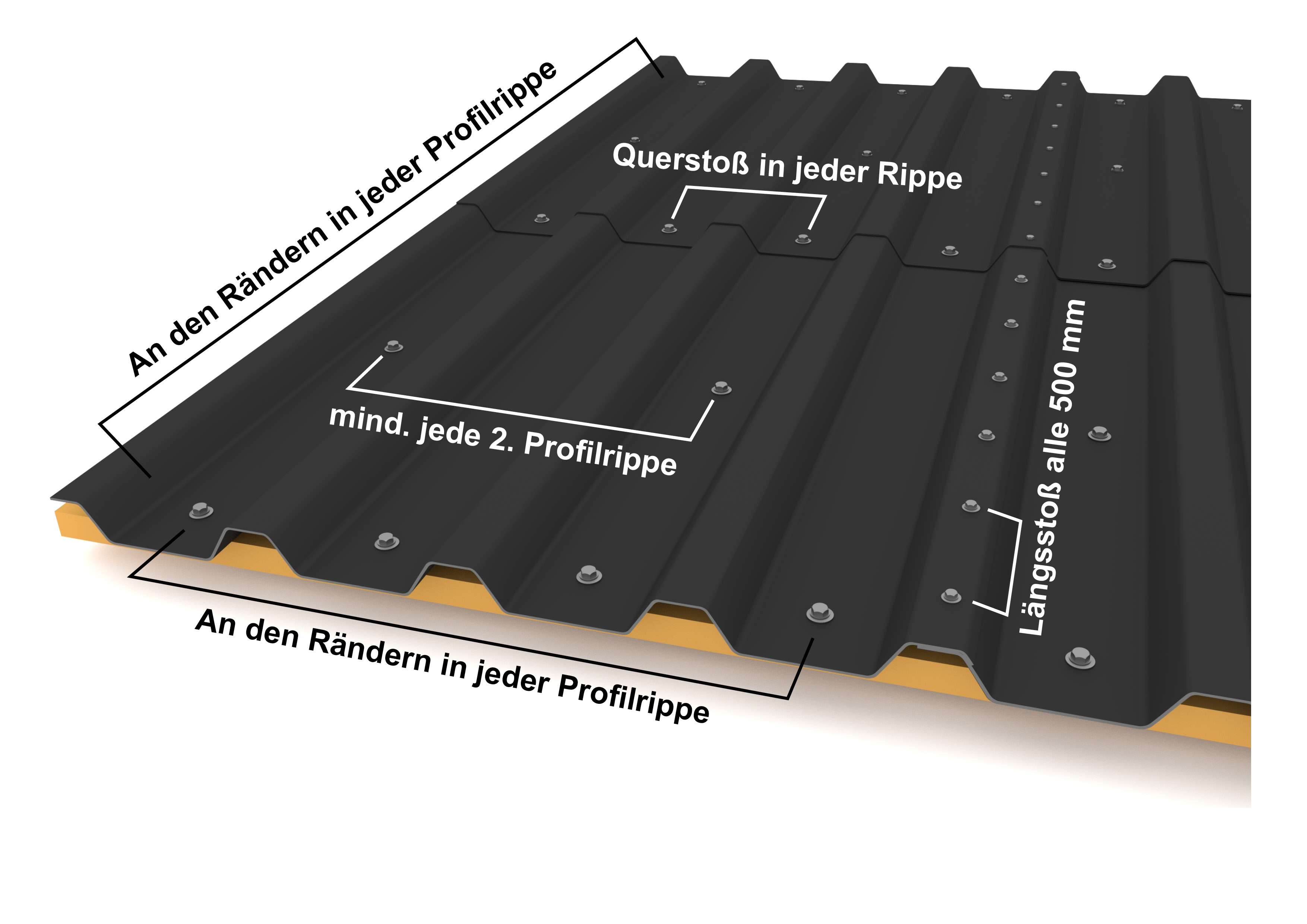 An den Rändern in jeder Profilrippe

Querstoß in jeder Rippe

mind. jede 2. Profilrippe

Längsstoß alle 500 mm

An den Rändern in jeder Profilrippe