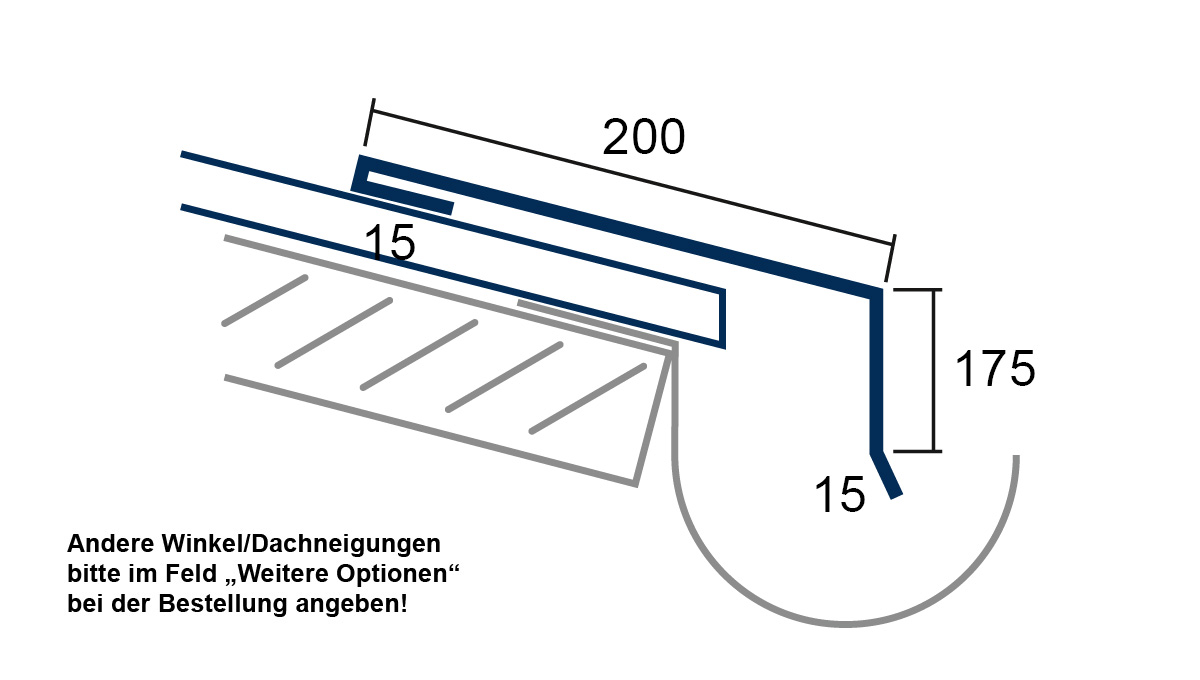 200

15

175

15

Andere Winkel/Dachneigungen bitte im Feld „Weitere Optionen“ bei der Bestellung angeben!