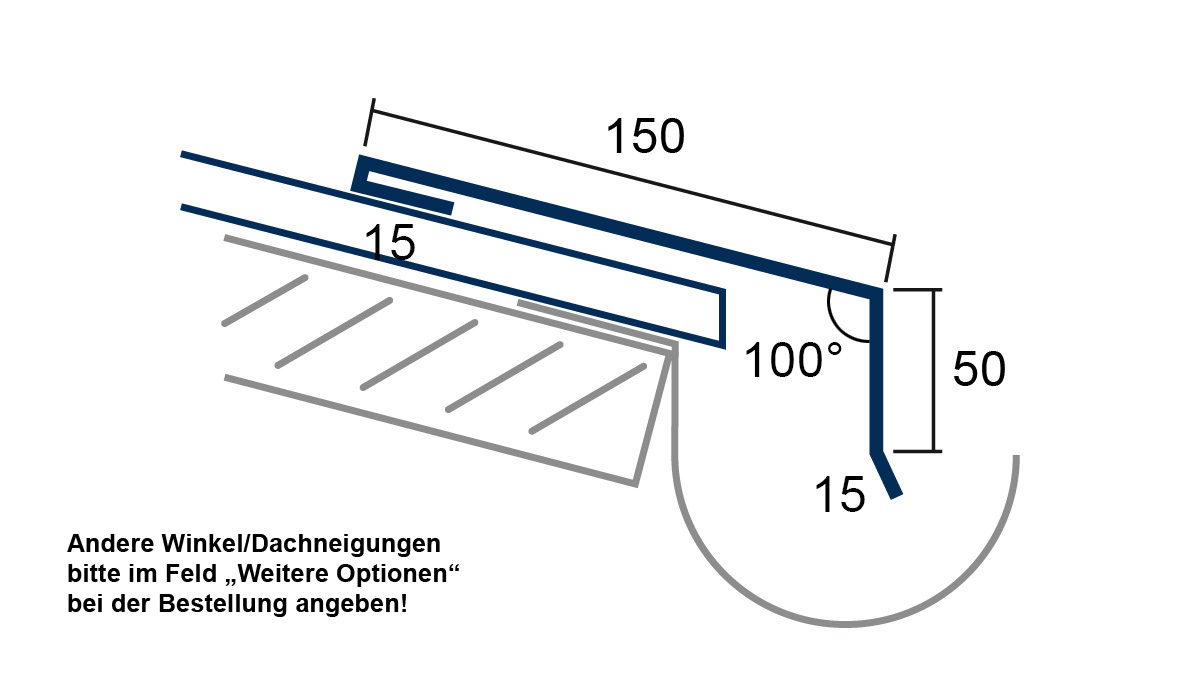 150

15

100°

50

15

Andere Winkel/Dachneigungen bitte im Feld „Weitere Optionen“ bei der Bestellung angeben!